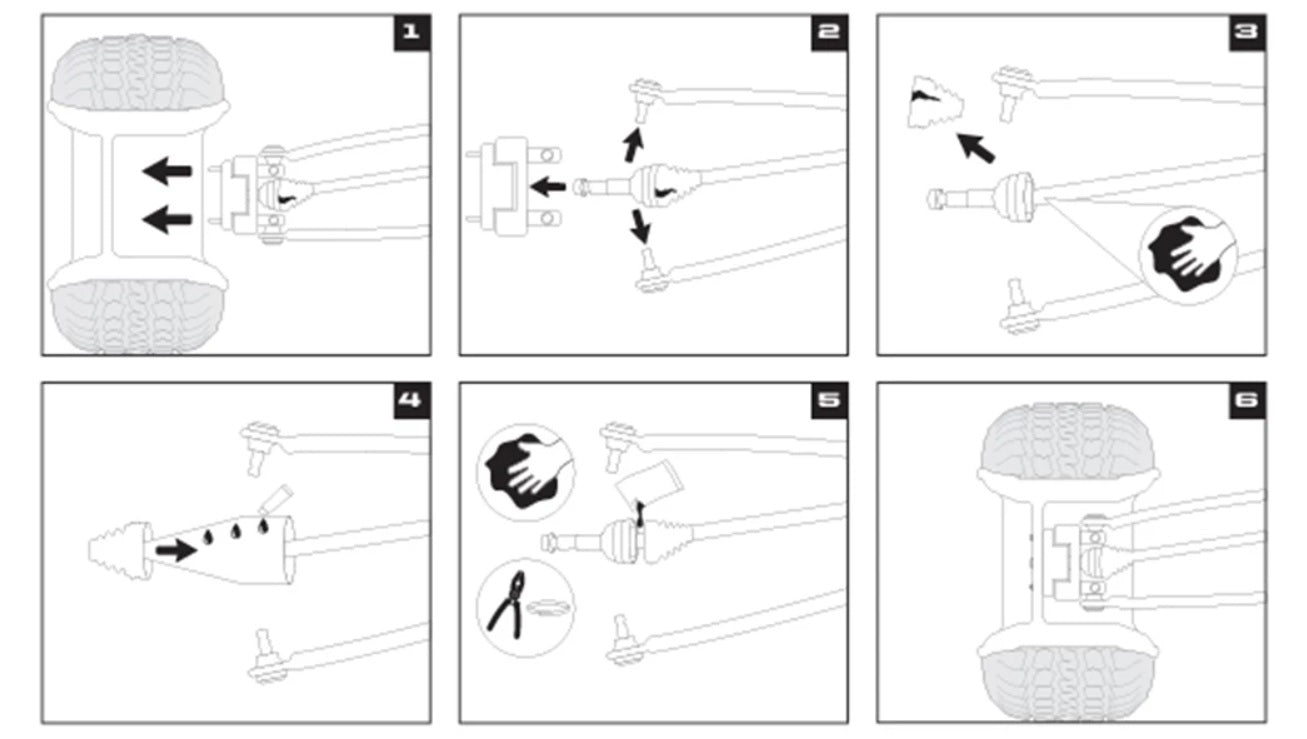 1

2

3

4

5

6